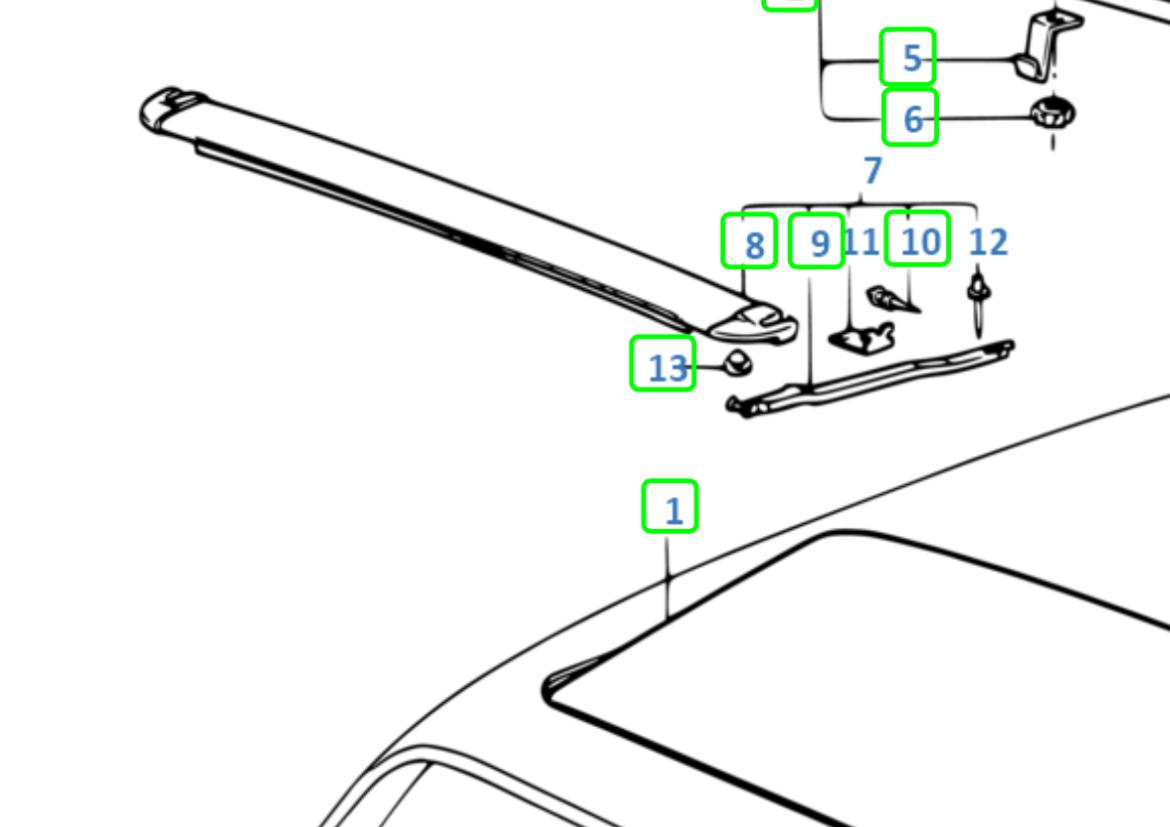 5
6
7
8
9
11
10
12
13
1