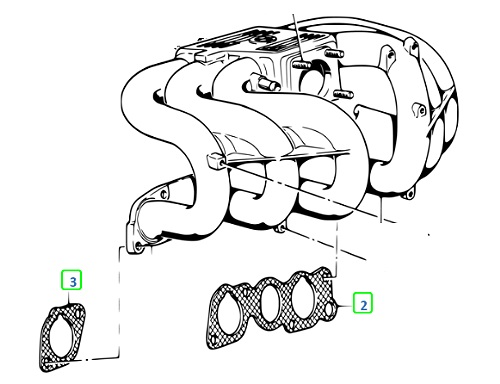 3

2