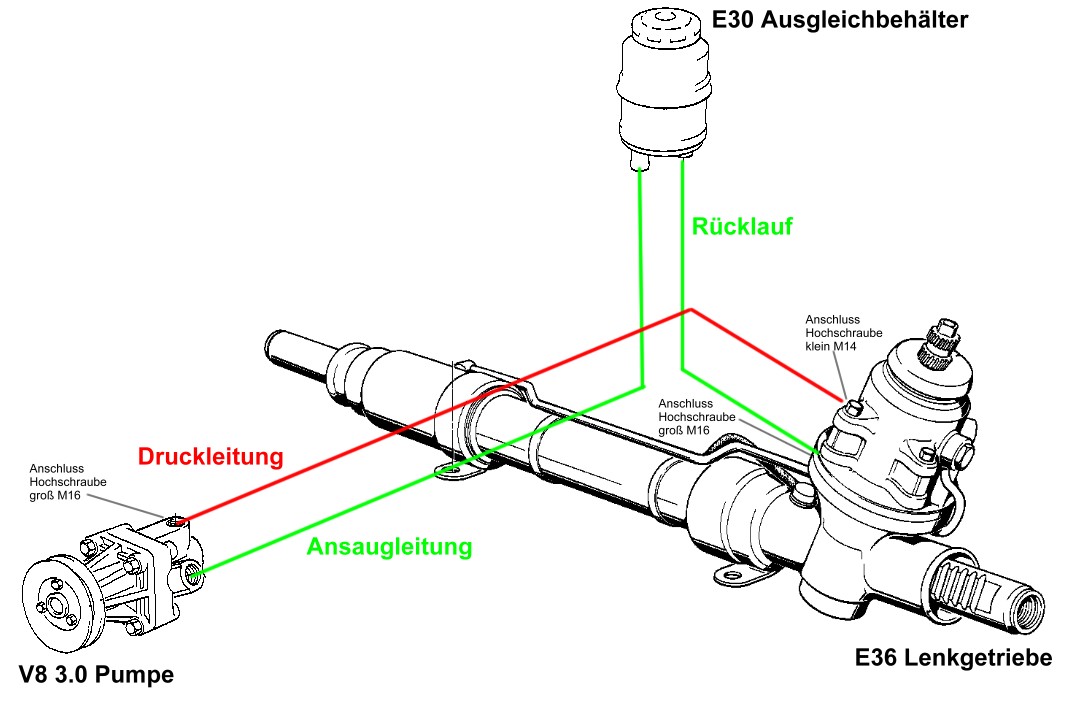 E30 Ausgleichbehälter

Rücklauf

Anschluss Hochschraube klein M14

Anschluss Hochschraube groß M16

Druckleitung

Anschluss Hochschraube groß M16

Ansaugleitung

V8 3.0 Pumpe

E36 Lenkgetriebe