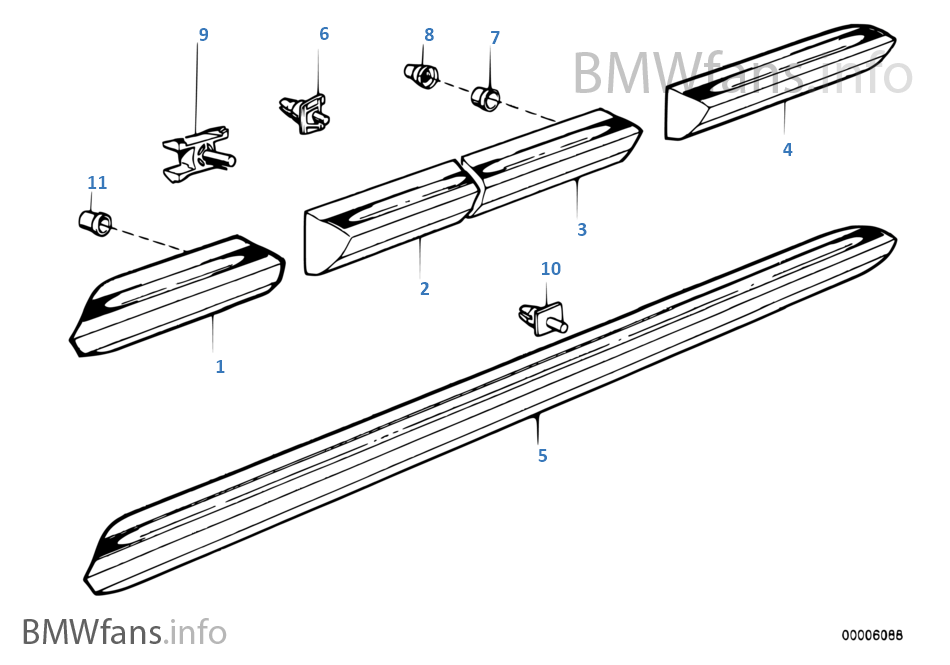 9
6
8
7
BMWfans.info
11
4
3
2
10
1
5
BMWfans.info
00006088