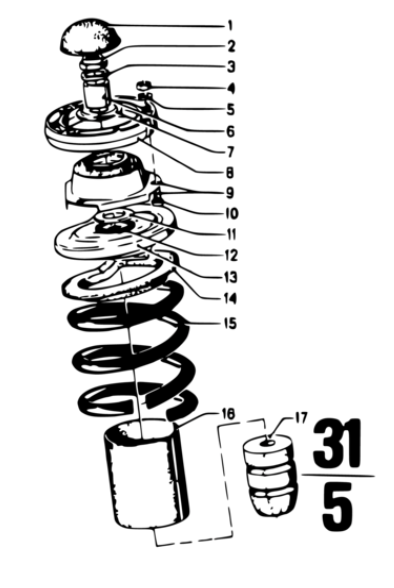 1
2
3
4
5
6
7
8
9
10
11
12
13
14
15
16
17
$\frac{31}{5}$