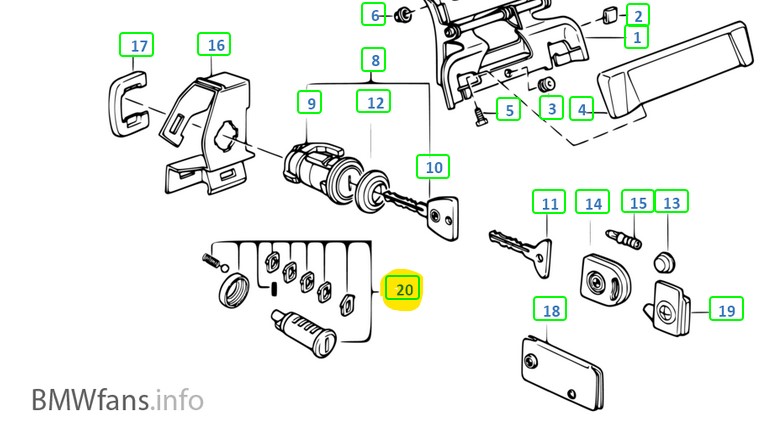 6
2
1
17
16
8
9
12
5
3
4
10
11
14
15
13
20
18
19
BMWfans.info