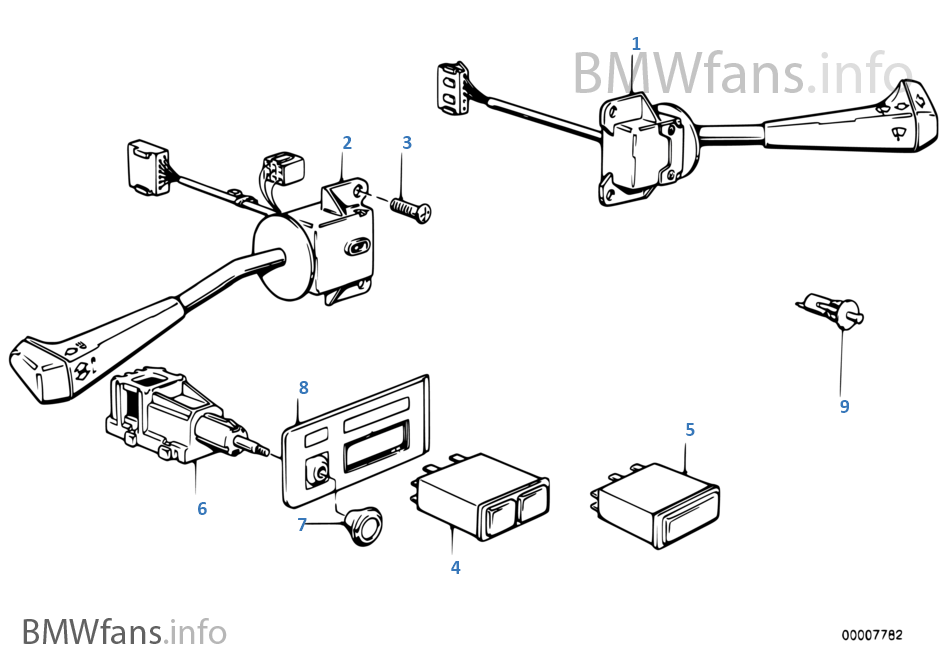 BMWfans.info

1

2

3

8

9

5

6

7

4

BMWfans.info

00007782