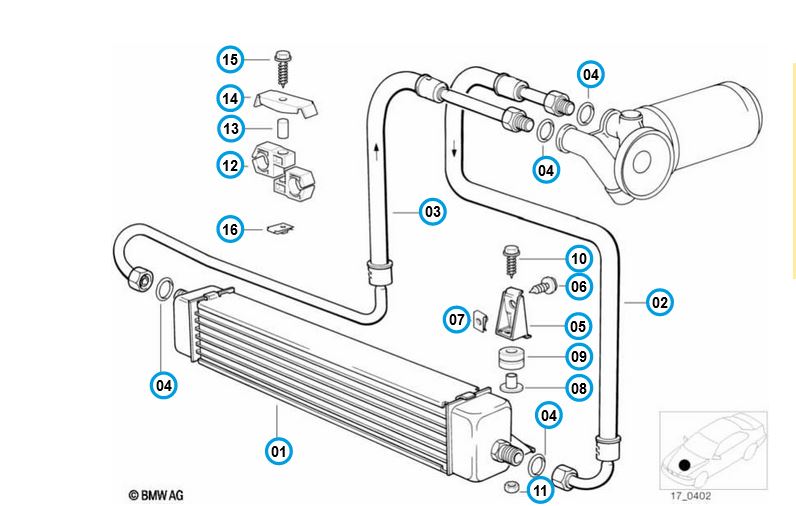 15
14
13
12
16
04
04
03
10
06
02
07
05
09
08
04
04
01
11
© BMW AG
17_0402