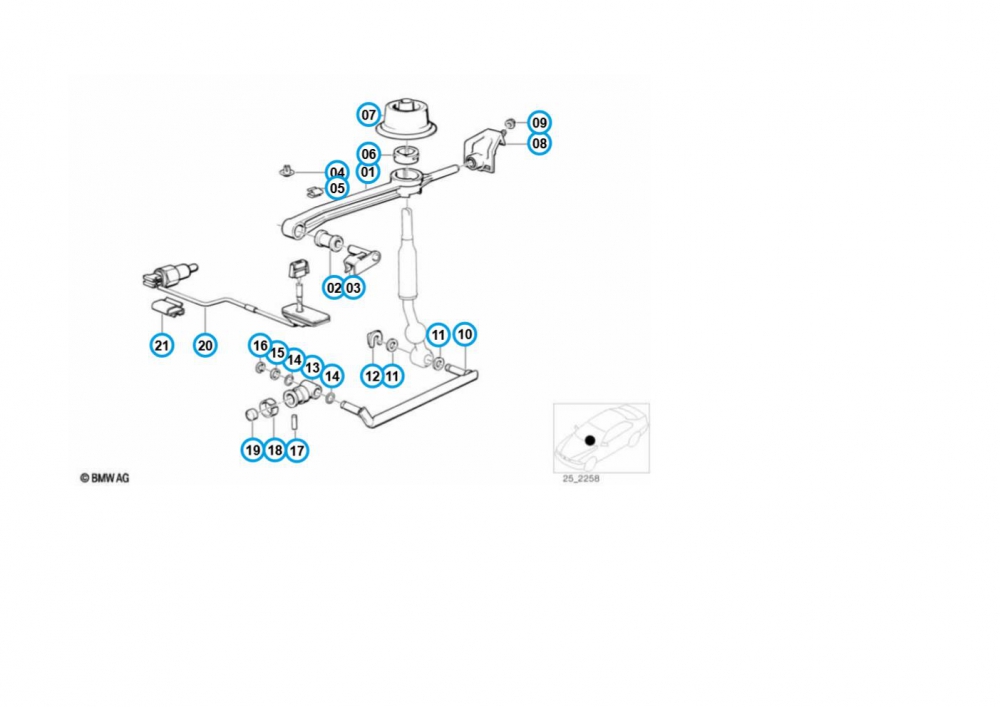 07
09
08
06
04
01
05
02
03
21
20
16
15
14
13
14
11
10
12
11
19
18
17
© BMW AG
25_2258