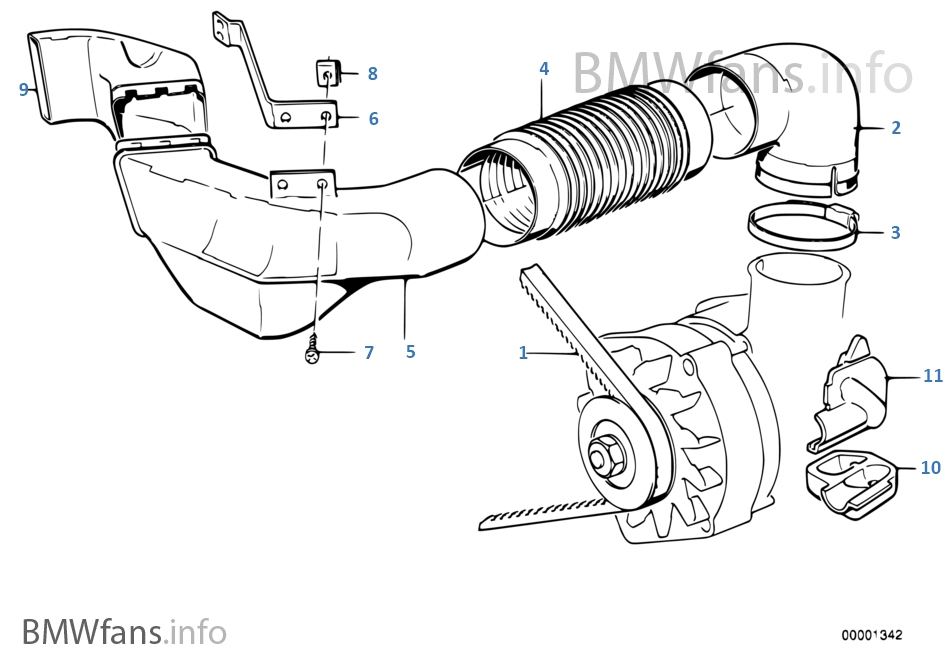 BMWfans.info

9

8

6

4

2

3

7

5

1

11

10

BMWfans.info

00001342