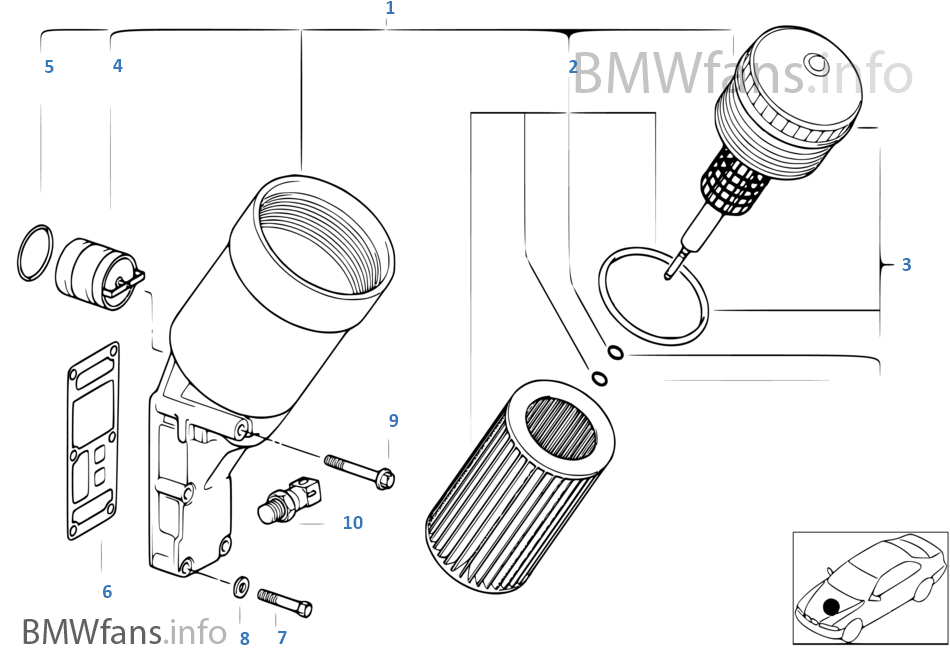 1
5
4
2
BMWfans.info
3
9
10
6
BMWfans.info
8
7