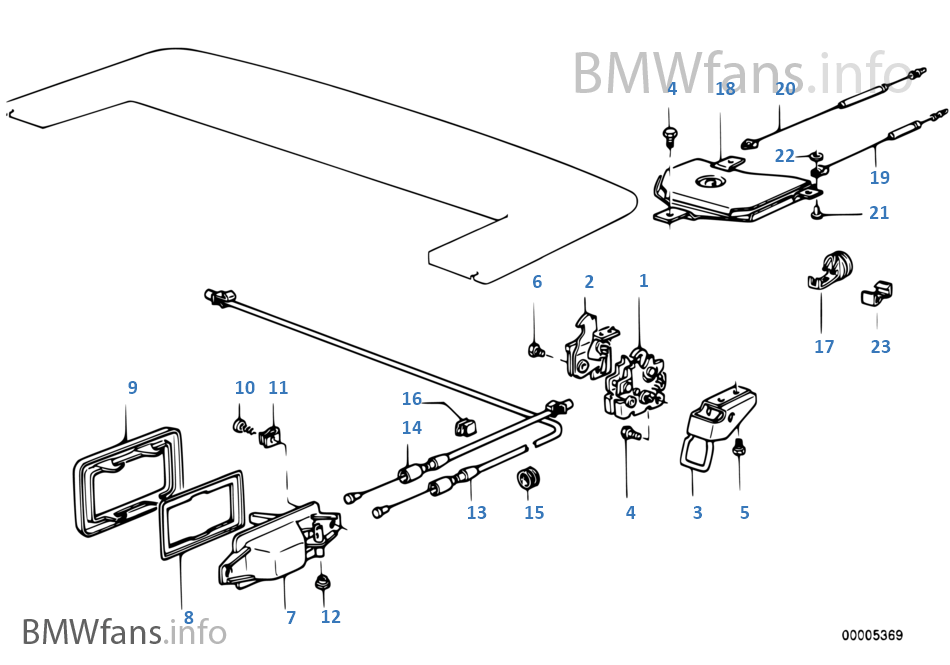 BMWfans.info

4 18 20

22

19

21

6 2 1

17 23

9 10 11

16

14

13 15 4 3 5

8 7 12

BMWfans.info

00005369